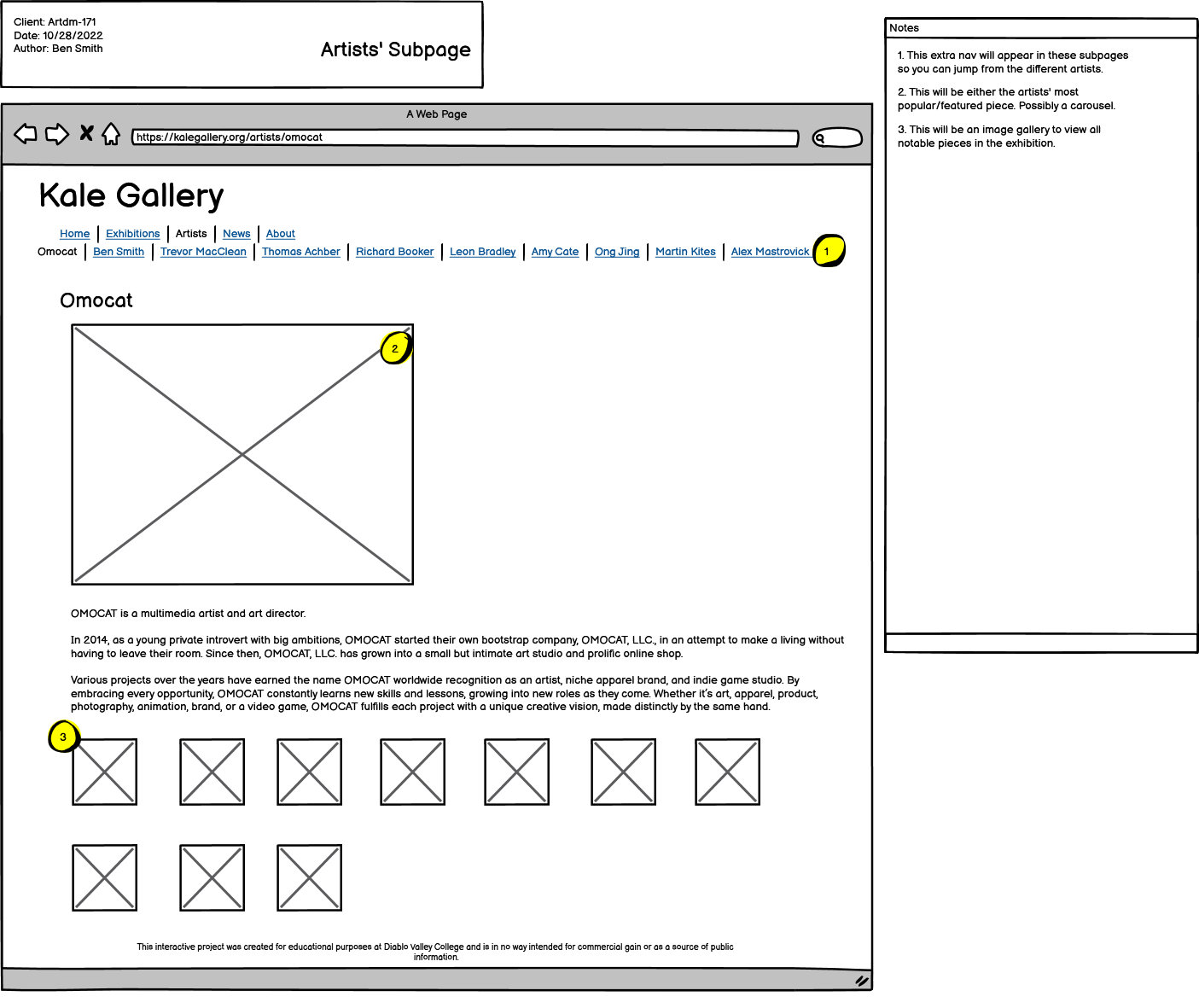 Client: Artdm-171
Date: 10/28/2022
Author: Ben Smith

Artists' Subpage

A Web Page

https://kalegallery.org/artists/omocat

Kale Gallery

Home | Exhibitions | Artists | News | About

Omocat | Ben Smith | Trevor MacClean | Thomas Achber | Richard Booker | Leon Bradley | Amy Cate | Ong Jing | Martin Kites | Alex Mastrovick

1

Omocat

2

OMOCAT is a multimedia artist and art director.

In 2014, as a young private introvert with big ambitions, OMOCAT started their own bootstrap company, OMOCAT, LLC., in an attempt to make a living without having to leave their room. Since then, OMOCAT, LLC. has grown into a small but intimate art studio and prolific online shop.

Various projects over the years have earned the name OMOCAT worldwide recognition as an artist, niche apparel brand, and indie game studio. By embracing every opportunity, OMOCAT constantly learns new skills and lessons, growing into new roles as they come. Whether it's art, apparel, product, photography, animation, brand, or a video game, OMOCAT fulfills each project with a unique creative vision, made distinctly by the same hand.

3

This interactive project was created for educational purposes at Diablo Valley College and is in no way intended for commercial gain or as a source of public information.

Notes

1. This extra nav will appear in these subpages so you can jump from the different artists.

2. This will be either the artists' most popular/featured piece. Possibly a carousel.

3. This will be an image gallery to view all notable pieces in the exhibition.